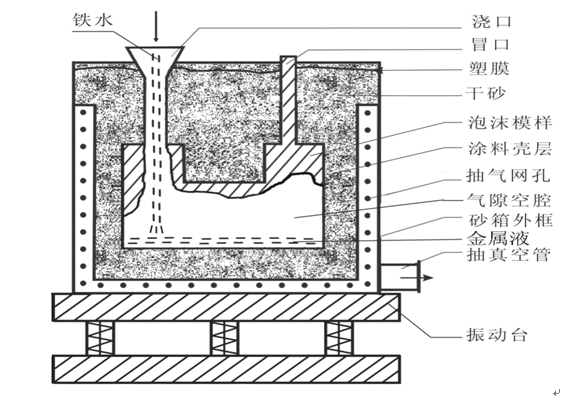 铁水
浇口
冒口
塑膜
干砂
泡沫模样
涂料壳层
抽气网孔
气隙空腔
砂箱外框
金属液
抽真空管
振动台